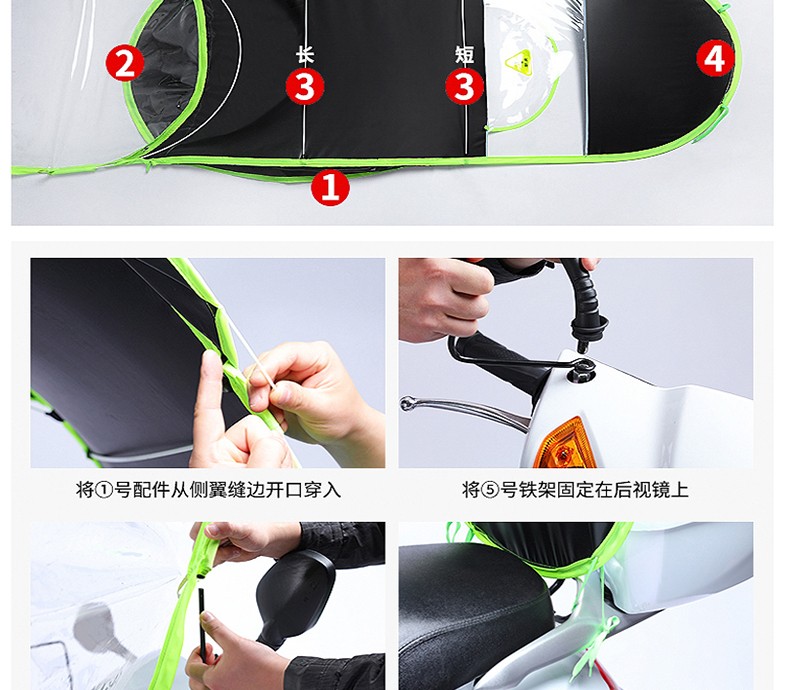 2

长

3

短

3

4

1

将①号配件从侧翼缝边开口穿入

将⑤号铁架固定在后视镜上