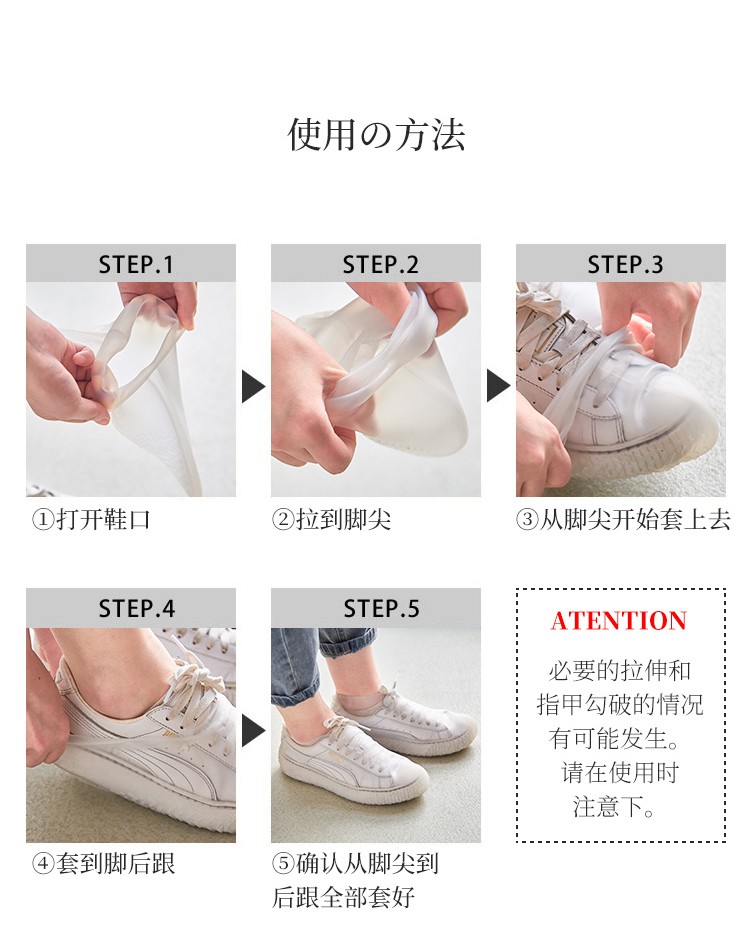 使用の方法

STEP.1

①打开鞋口

STEP.2

②拉到脚尖

STEP.3

③从脚尖开始套上去

STEP.4

④套到脚后跟

STEP.5

⑤确认从脚尖到后跟全部套好

ATENTION

必要的拉伸和指甲勾破的情况有可能发生。请在使用时注意下。