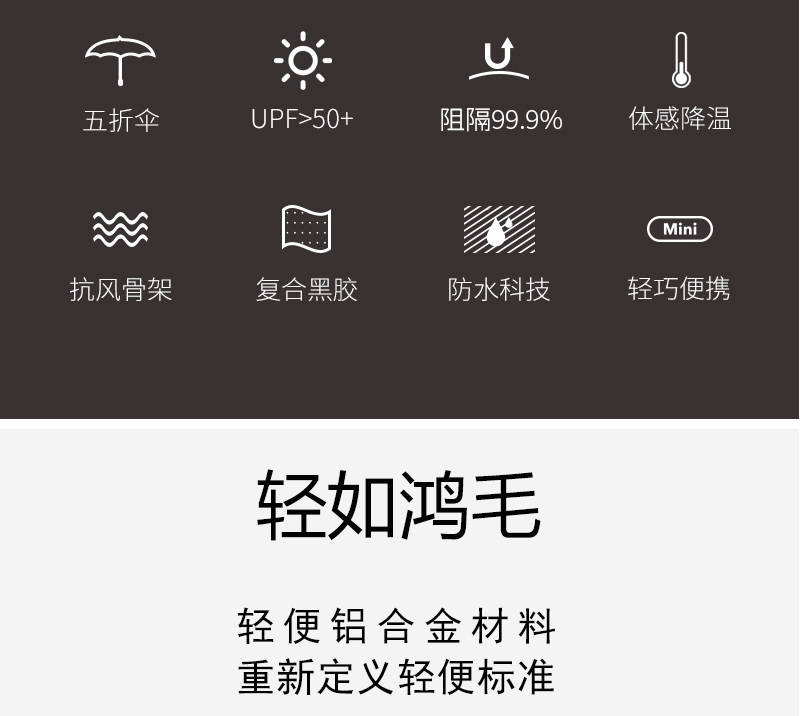 五折伞

UPF>50+

阻隔99.9%

体感降温

抗风骨架

复合黑胶

防水科技

Mini

轻巧便携

轻如鸿毛

轻便铝合金材料
重新定义轻便标准