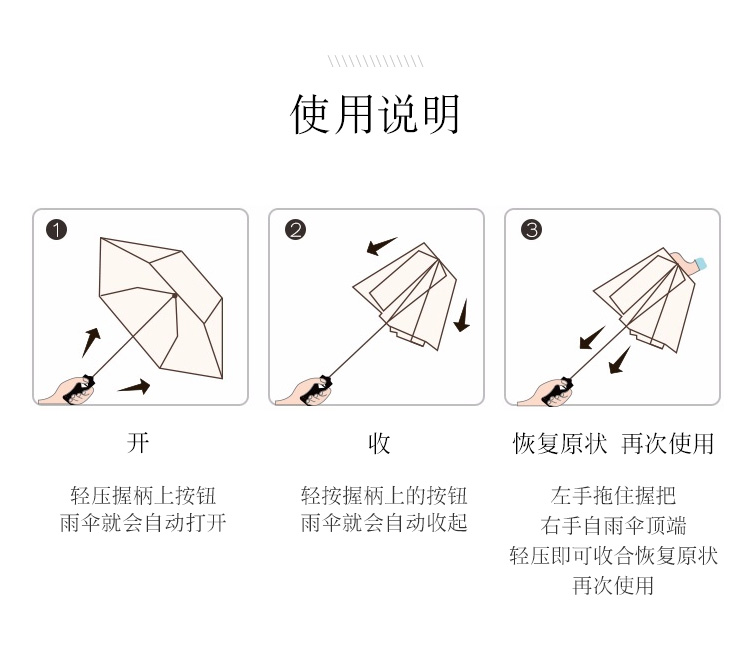 使用说明

1

开

轻压握柄上按钮
雨伞就会自动打开

2

收

轻按握柄上的按钮
雨伞就会自动收起

3

恢复原状 再次使用

左手拖住握把
右手自雨伞顶端
轻压即可收合恢复原状
再次使用