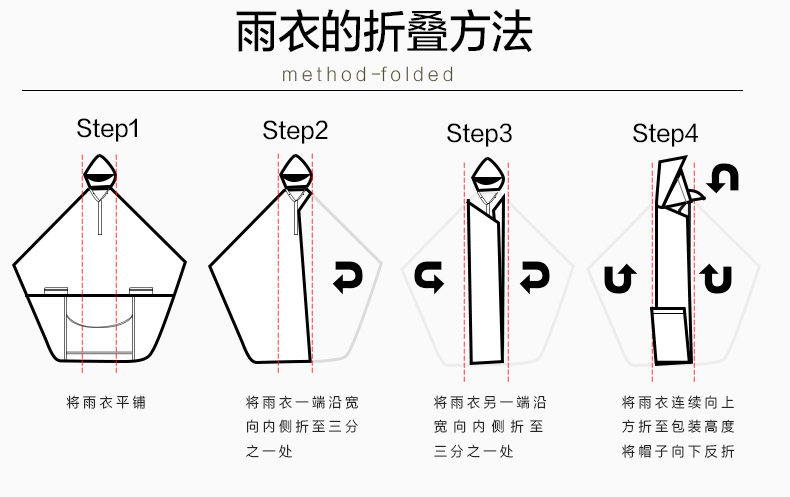 雨衣的折叠方法
method-folded

Step1
将雨衣平铺

Step2
将雨衣一端沿宽向内侧折至三分之一处

Step3
将雨衣另一端沿宽向内侧折至三分之一处

Step4
将雨衣连续向上方折至包装高度将帽子向下反折