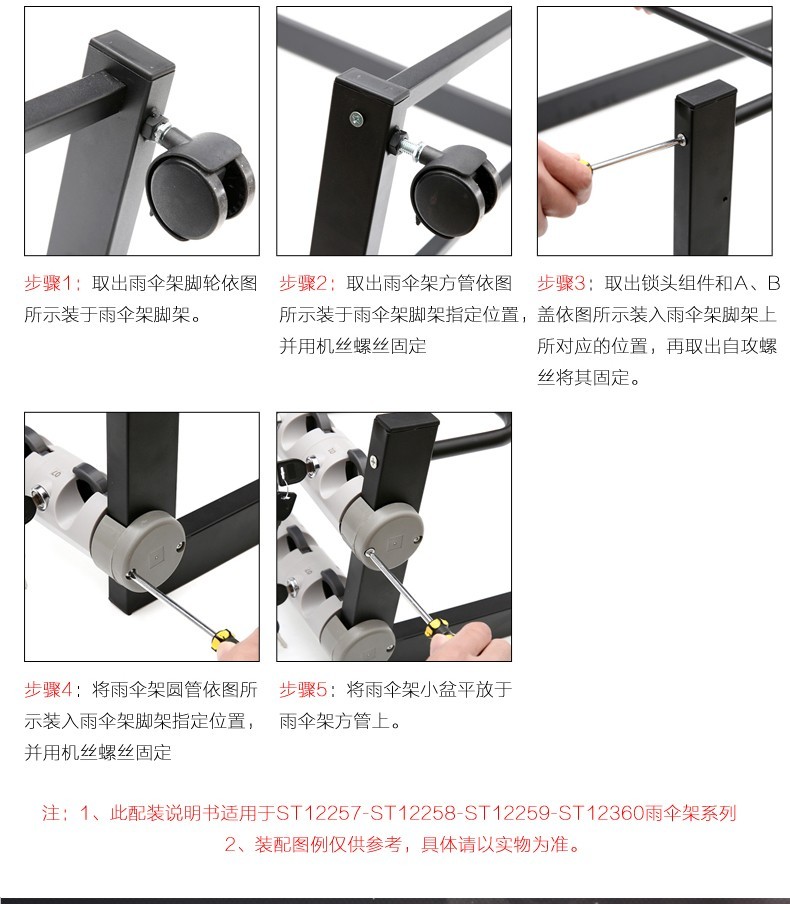 步骤1：取出雨伞架脚轮依图所示装于雨伞架脚架。

步骤2：取出雨伞架方管依图所示装于雨伞架脚架指定位置，并用机丝螺丝固定

步骤3：取出锁头组件和A、B盖依图所示装入雨伞架脚架上所对应的位置，再取出自攻螺丝将其固定。

步骤4：将雨伞架圆管依图所示装入雨伞架脚架指定位置，并用机丝螺丝固定

步骤5：将雨伞架小盆平放于雨伞架方管上。

注：1、此配装说明书适用于ST12257-ST12258-ST12259-ST12360雨伞架系列
2、装配图例仅供参考，具体请以实物为准。