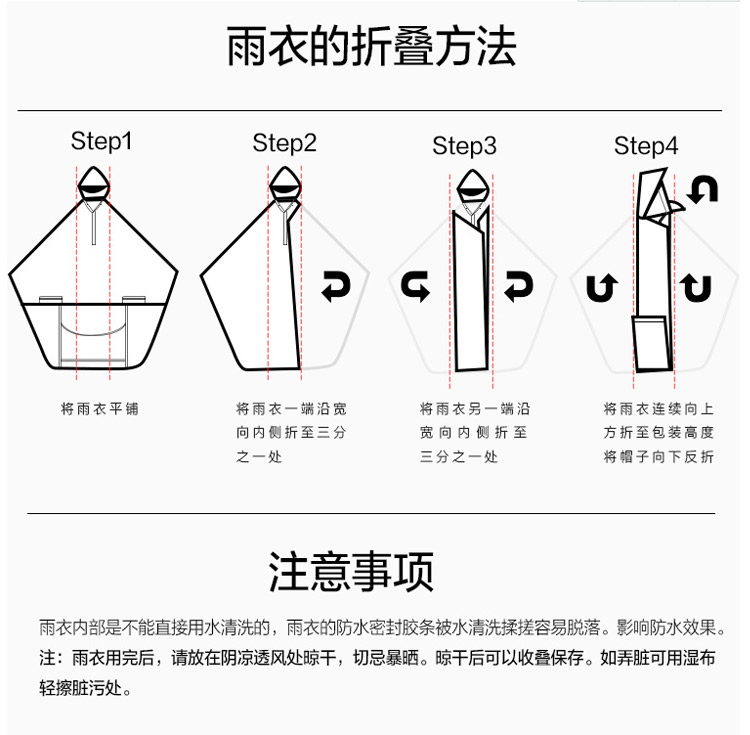 雨衣的折叠方法

Step1

将雨衣平铺

Step2

将雨衣一端沿宽向内侧折至三分之一处

Step3

将雨衣另一端沿宽向内侧折至三分之一处

Step4

将雨衣连续向上方折至包装高度将帽子向下反折

注意事项

雨衣内部是不能直接用水清洗的，雨衣的防水密封胶条被水清洗揉搓容易脱落。影响防水效果。
注：雨衣用完后，请放在阴凉透风处晾干，切忌暴晒。晾干后可以收叠保存。如弄脏可用湿布轻擦脏污处。