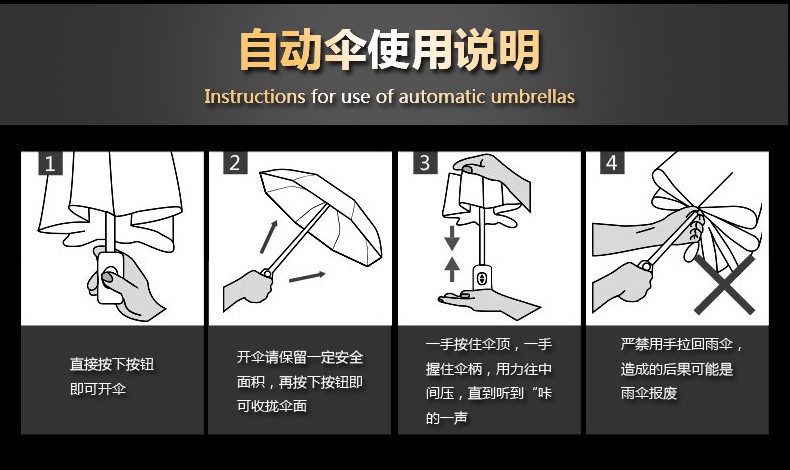 自动伞使用说明

Instructions for use of automatic umbrellas

1

直接按下按钮即可开伞

2

开伞请保留一定安全面积，再按下按钮即可收拢伞面

3

一手按住伞顶，一手握住伞柄，用力往中间压，直到听到“咔的一声

4

严禁用手拉回雨伞，造成的后果可能是雨伞报废