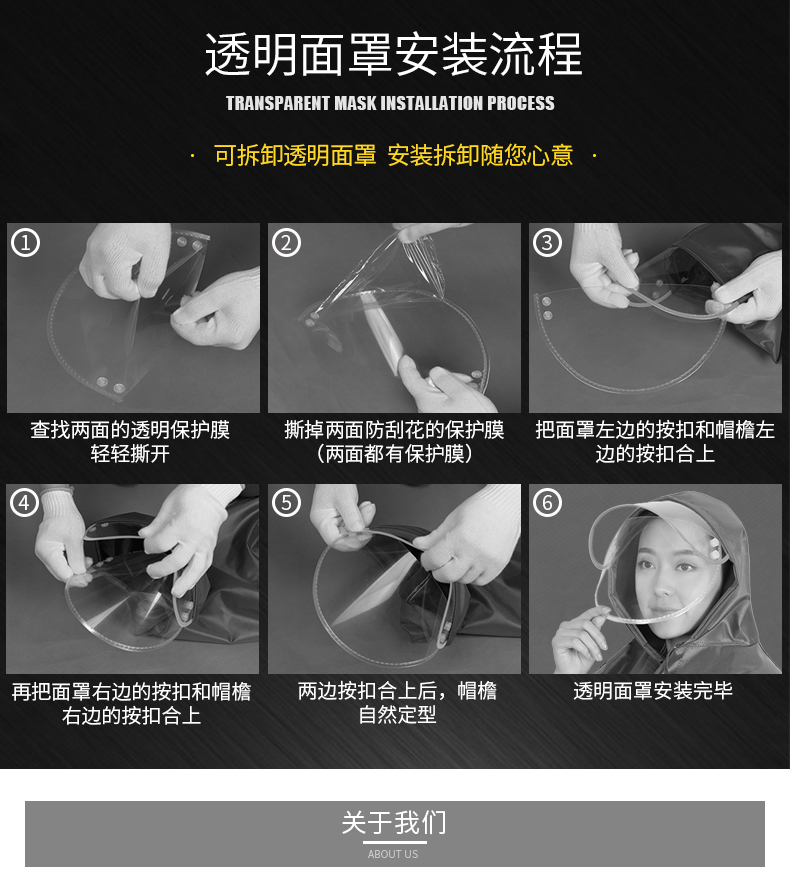 透明面罩安装流程

TRANSPARENT MASK INSTALLATION PROCESS

· 可拆卸透明面罩 安装拆卸随您心意 ·

①

查找两面的透明保护膜轻轻撕开

②

撕掉两面防刮花的保护膜（两面都有保护膜）

③

把面罩左边的按扣和帽檐左边的按扣合上

④

再把面罩右边的按扣和帽檐右边的按扣合上

⑤

两边按扣合上后，帽檐自然定型

⑥

透明面罩安装完毕

关于我们

ABOUT US