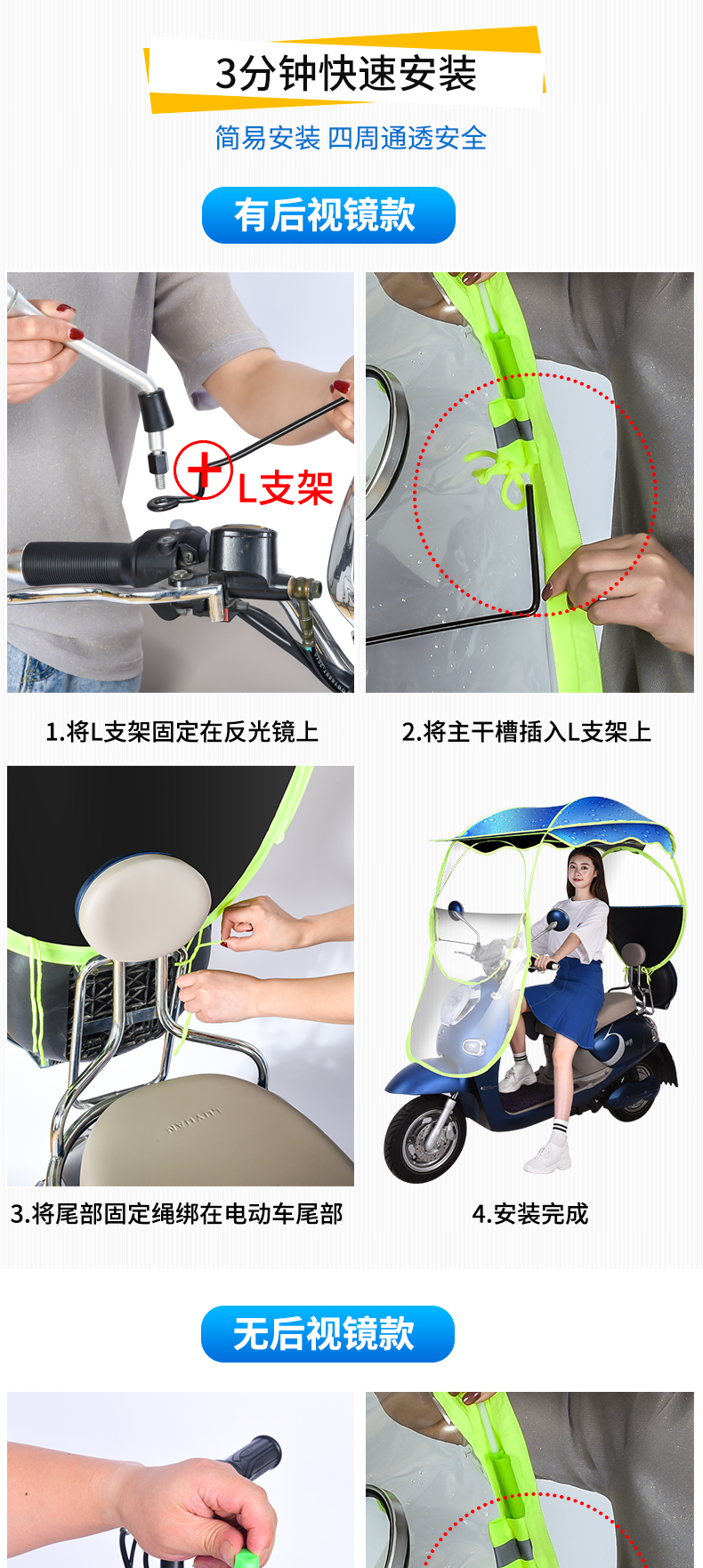 3分钟快速安装

简易安装 四周通透安全

有后视镜款

+ L支架

1.将L支架固定在反光镜上

2.将主干槽插入L支架上

3.将尾部固定绳绑在电动车尾部

4.安装完成

无后视镜款