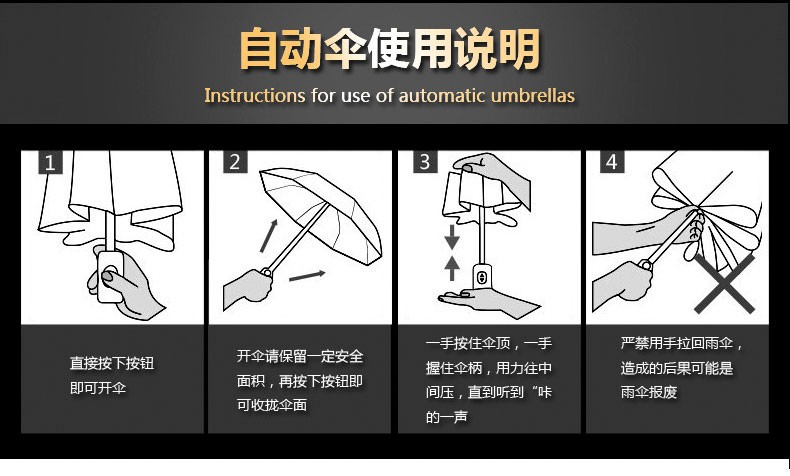 自动伞使用说明

Instructions for use of automatic umbrellas

1

直接按下按钮即可开伞

2

开伞请保留一定安全面积，再按下按钮即可收拢伞面

3

一手按住伞顶，一手握住伞柄，用力往中间压，直到听到“咔的一声

4

严禁用手拉回雨伞，造成的后果可能是雨伞报废