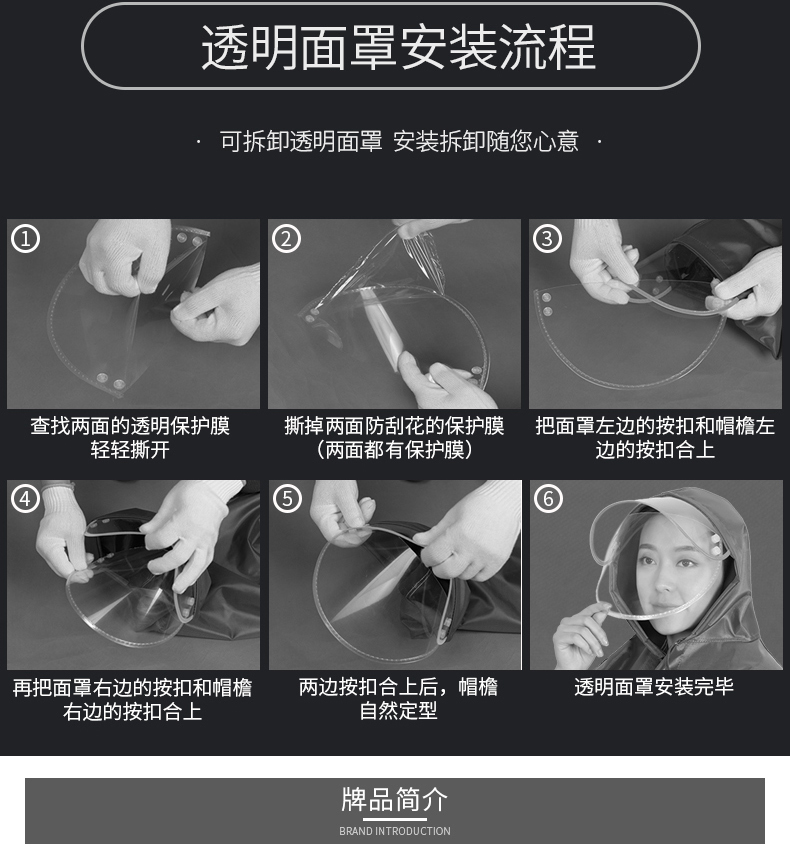 透明面罩安装流程

· 可拆卸透明面罩 安装拆卸随您心意 ·

①
查找两面的透明保护膜轻轻撕开

②
撕掉两面防刮花的保护膜（两面都有保护膜）

③
把面罩左边的按扣和帽檐左边的按扣合上

④
再把面罩右边的按扣和帽檐右边的按扣合上

⑤
两边按扣合上后，帽檐自然定型

⑥
透明面罩安装完毕

牌品简介
BRAND INTRODUCTION