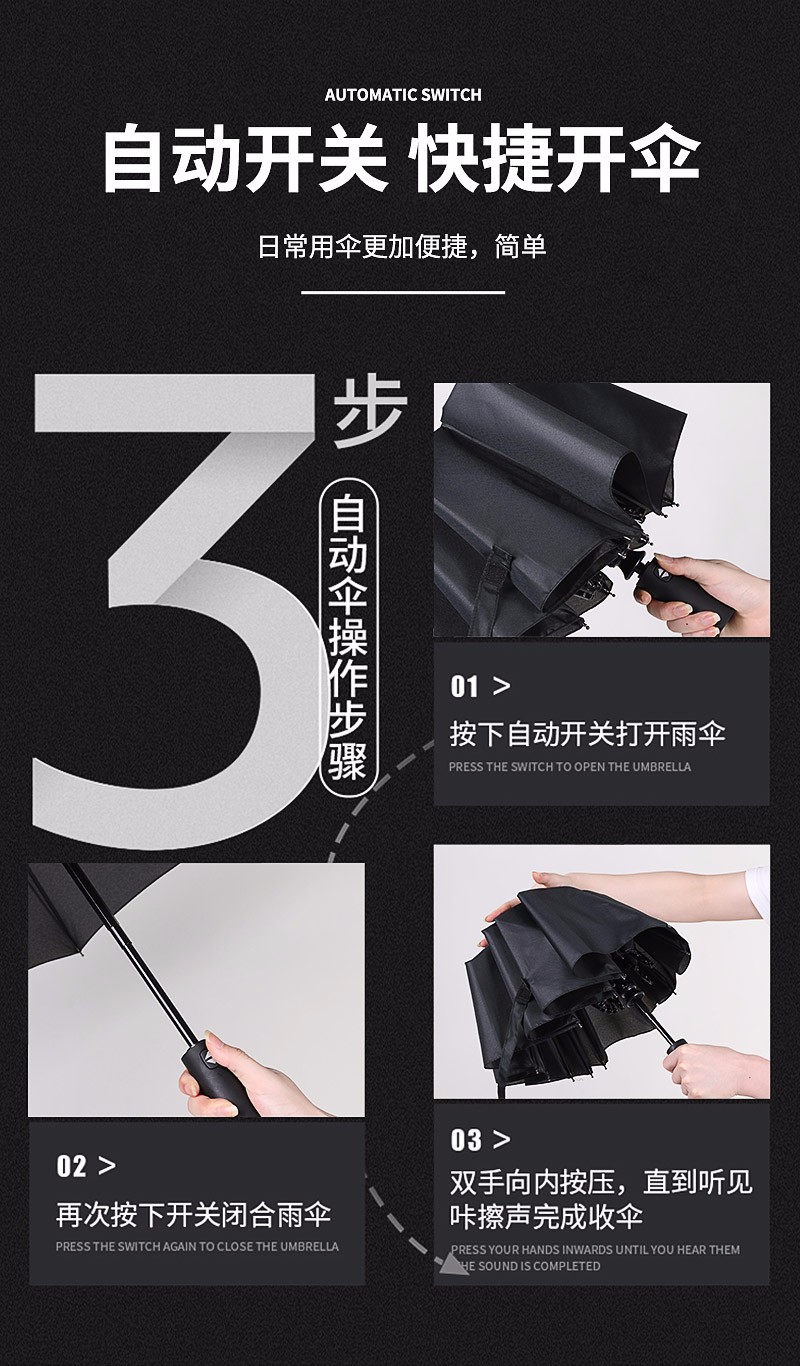 AUTOMATIC SWITCH

自动开关 快捷开伞

日常用伞更加便捷，简单

3 步

自动伞操作步骤

01 >

按下自动开关打开雨伞

PRESS THE SWITCH TO OPEN THE UMBRELLA

02 >

再次按下开关闭合雨伞

PRESS THE SWITCH AGAIN TO CLOSE THE UMBRELLA

03 >

双手向内按压，直到听见咔擦声完成收伞

PRESS YOUR HANDS INWARDS UNTIL YOU HEAR THEM THE SOUND IS COMPLETED