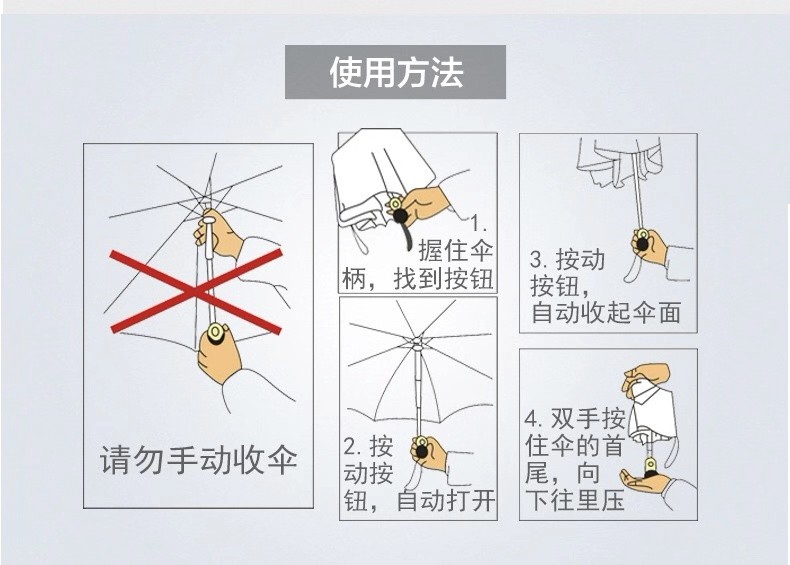 使用方法

请勿手动收伞

1. 握住伞柄，找到按钮

2. 按动按钮，自动打开

3. 按动按钮，自动收起伞面

4. 双手按住伞的首尾，向下往里压