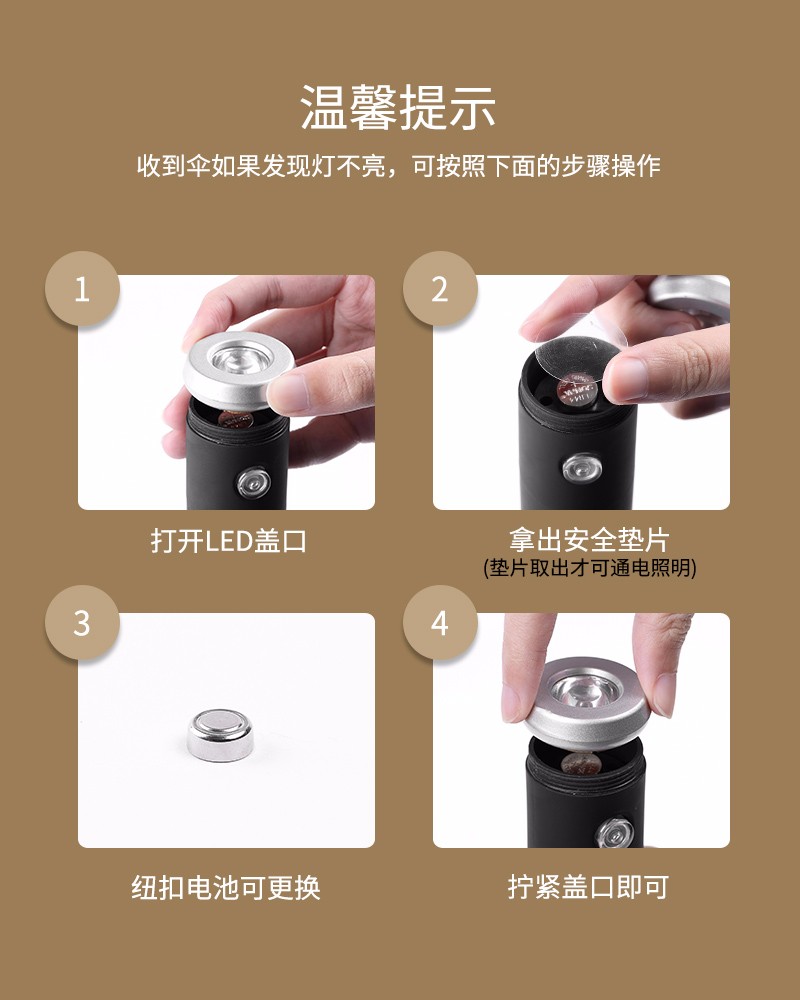 温馨提示

收到伞如果发现灯不亮，可按照下面的步骤操作

1

打开LED盖口

2

拿出安全垫片
(垫片取出才可通电照明)

3

纽扣电池可更换

4

拧紧盖口即可