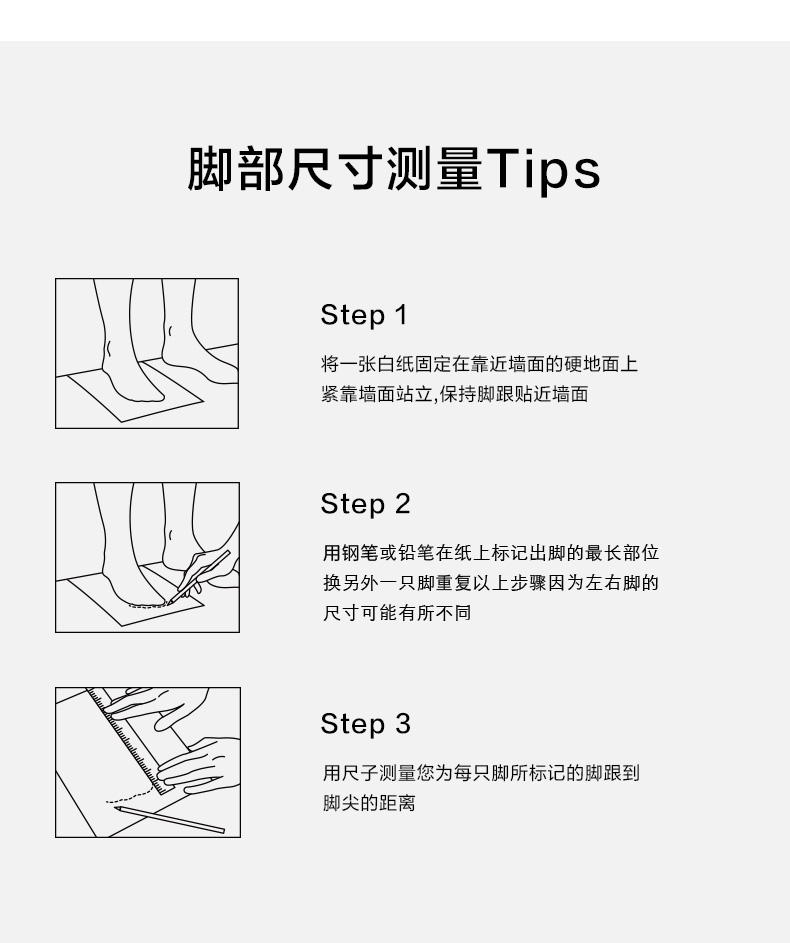 脚部尺寸测量Tips

Step 1

将一张白纸固定在靠近墙面的硬地面上
紧靠墙面站立,保持脚跟贴近墙面

Step 2

用钢笔或铅笔在纸上标记出脚的最长部位
换另外一只脚重复以上步骤因为左右脚的
尺寸可能有所不同

Step 3

用尺子测量您为每只脚所标记的脚跟到
脚尖的距离