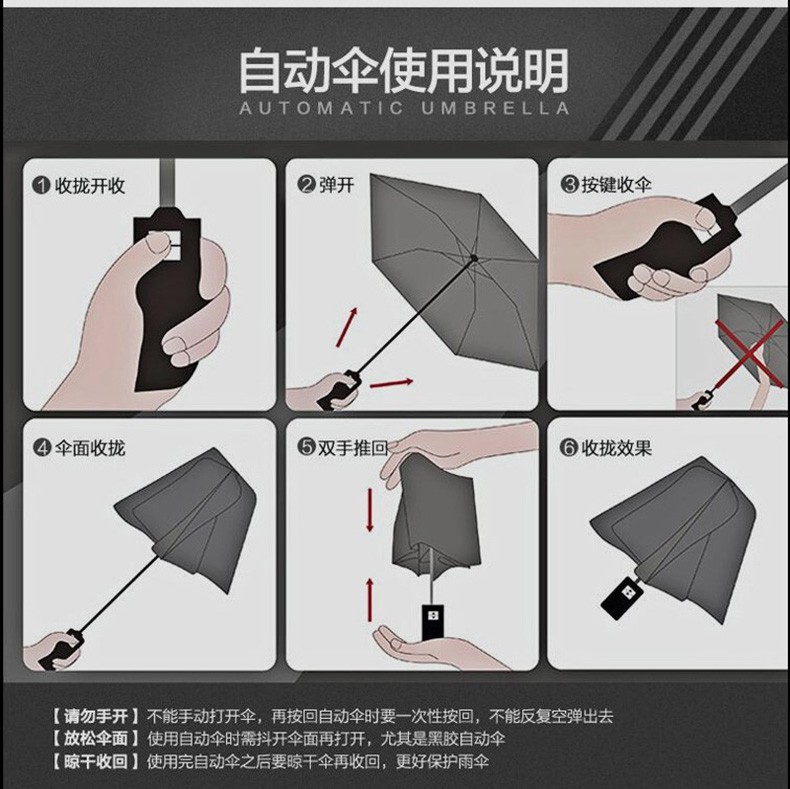 自动伞使用说明
AUTOMATIC UMBRELLA

❶收拢开收

❷弹开

❸按键收伞

❹伞面收拢

❺双手推回

❻收拢效果

【请勿手开】不能手动打开伞，再按回自动伞时要一次性按回，不能反复空弹出去
【放松伞面】使用自动伞时需抖开伞面再打开，尤其是黑胶自动伞
【晾干收回】使用完自动伞之后要晾干伞再收回，更好保护雨伞